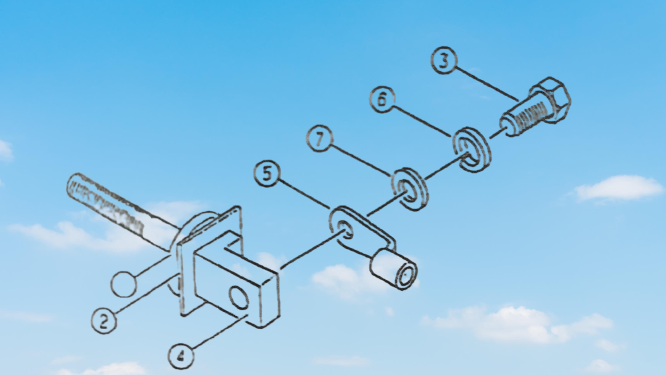 3
6
7
5
2
4